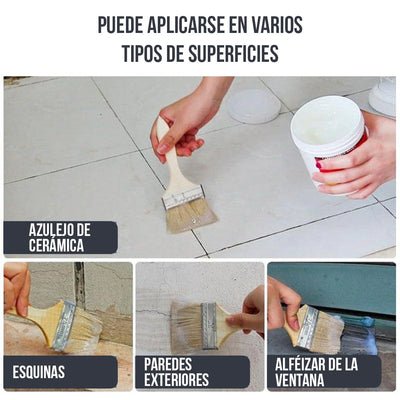 PUEDE APLICARSE EN VARIOS TIPOS DE SUPERFICIES

AZULEJO DE CERÁMICA

ESQUINAS

PAREDES EXTERIORES

ALFÉIZAR DE LA VENTANA